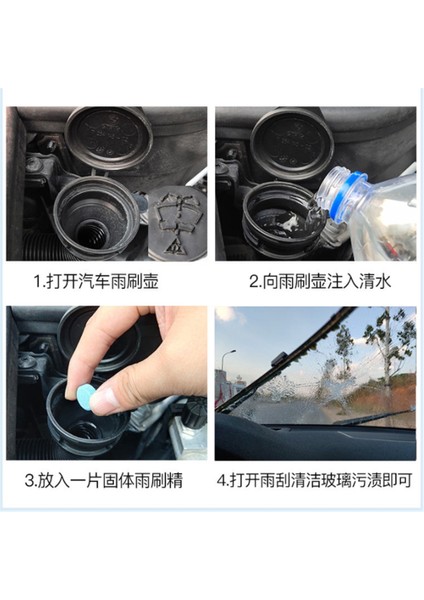 1.打开汽车雨刷壶

2.向雨刷壶注入清水

3.放入一片固体雨刷精

4.打开雨刮清洁玻璃污渍即可