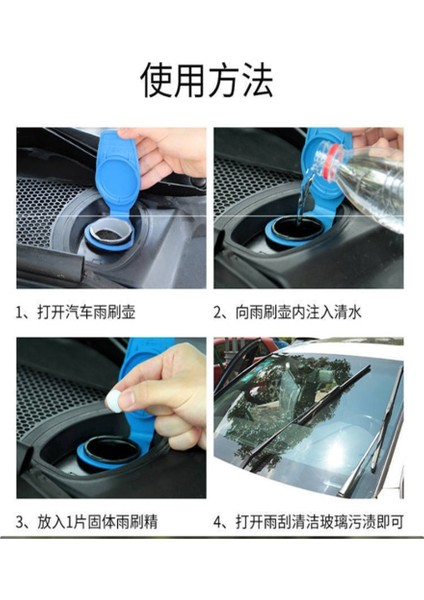 使用方法

1、打开汽车雨刷壶

2、向雨刷壶内注入清水

3、放入1片固体雨刷精

4、打开雨刮清洁玻璃污渍即可