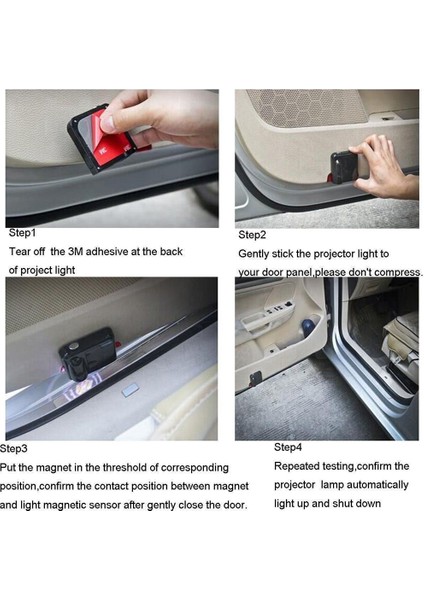 Step1

Tear off the 3M adhesive at the back of project light

Step2

Gently stick the projector light to your door panel,please don't compress.

Step3

Put the magnet in the threshold of corresponding position,confirm the contact position between magnet and light magnetic sensor after gently close the door.

Step4

Repeated testing,confirm the projector lamp automatically light up and shut down