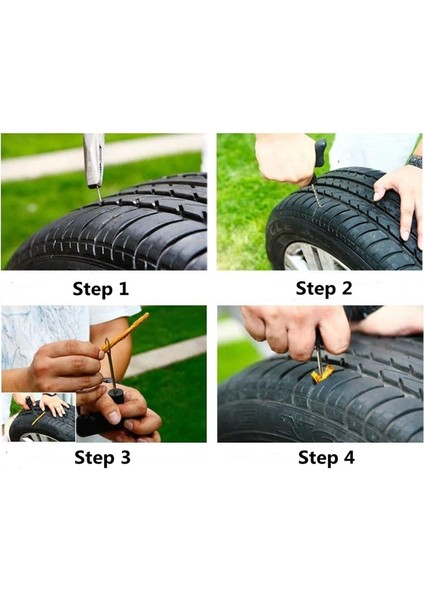 Step 1

Step 2

Step 3

Step 4