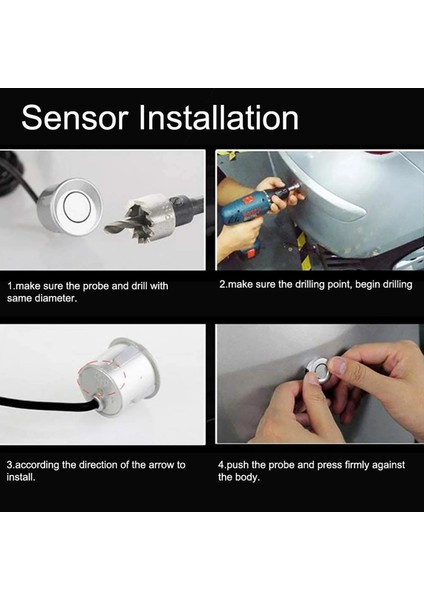 Sensor Installation

1.make sure the probe and drill with same diameter.

2.make sure the drilling point, begin drilling

3.according the direction of the arrow to install.

4.push the probe and press firmly against the body.