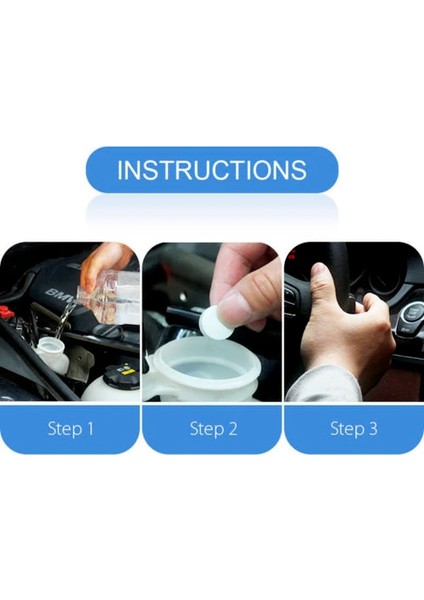 INSTRUCTIONS

BMW

Step 1

Step 2

Step 3