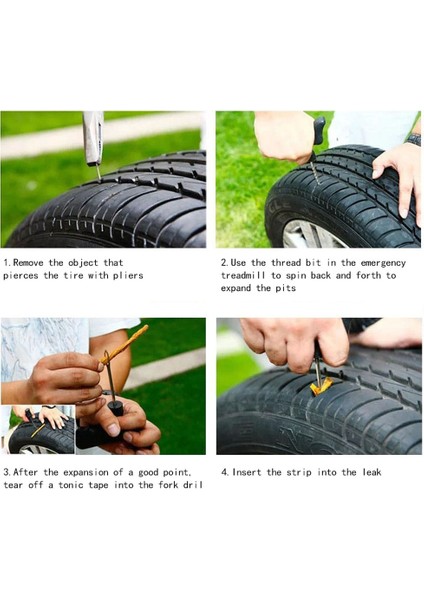 1. Remove the object that pierces the tire with pliers

2. Use the thread bit in the emergency treadmill to spin back and forth to expand the pits

3. After the expansion of a good point, tear off a tonic tape into the fork dril

4. Insert the strip into the leak