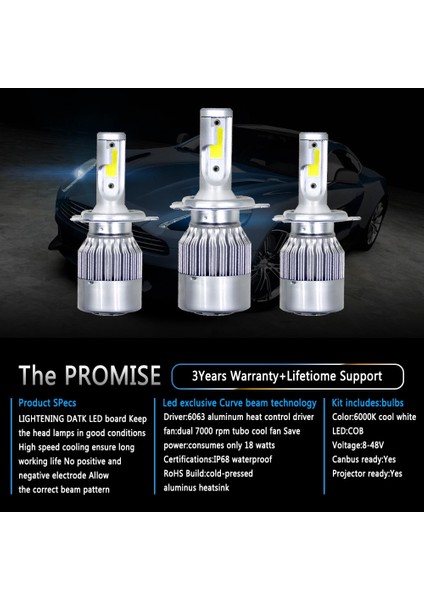 The PROMISE

3Years Warranty+Lifetiome Support

Product SPecs

LIGHTENING DATK LED board Keep the head lamps in good conditions High speed cooling ensure long working life No positive and negative electrode Allow the correct beam pattern

Led exclusive Curve beam technology

Driver:6063 aluminum heat control driver fan:dual 7000 rpm tubo cool fan Save power:consumes only 18 watts Certifications:IP68 waterproof RoHS Build:cold-pressed aluminus heatsink

Kit includes:bulbs

Color:6000K cool white
LED:COB
Voltage:8-48V
Canbus ready:Yes
Projector ready:Yes