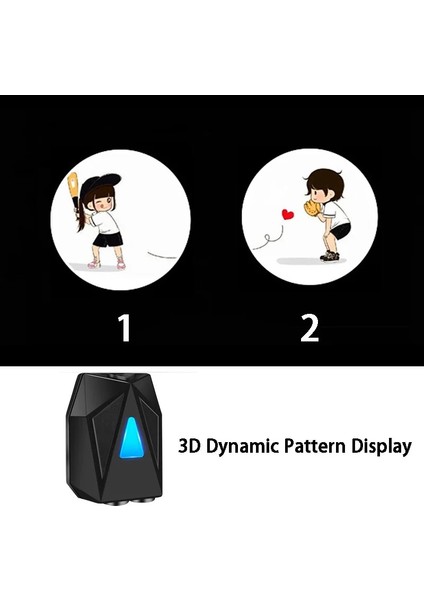 1

2

3D Dynamic Pattern Display