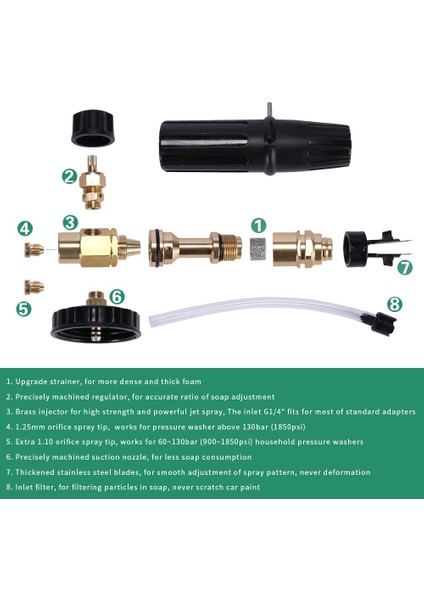 2

4

3

1

7

5

6

8

1. Upgrade strainer, for more dense and thick foam

2. Precisely machined regulator, for accurate ratio of soap adjustment

3. Brass injector for high strength and powerful jet spray, The inlet G1/4" fits for most of standard adapters

4. 1.25mm orifice spray tip, works for pressure washer above 130bar (1850psi)

5. Extra 1.10 orifice spray tip, works for 60~130bar (900~1850psi) household pressure washers

6. Precisely machined suction nozzle, for less soap consumption

7. Thickened stainless steel blades, for smooth adjustment of spray pattern, never deformation

8. Inlet filter, for filtering particles in soap, never scratch car paint