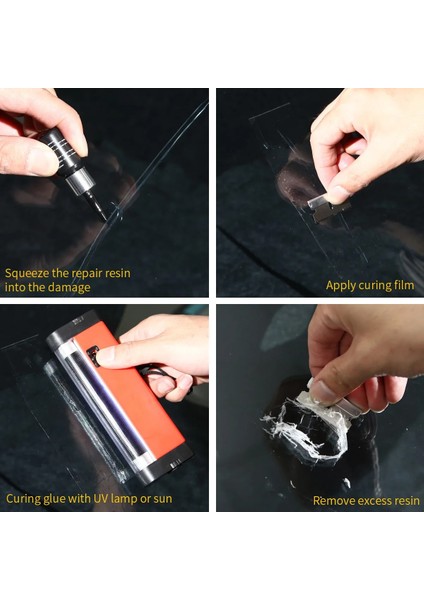 Squeeze the repair resin into the damage

Apply curing film

Curing glue with UV lamp or sun

Remove excess resin