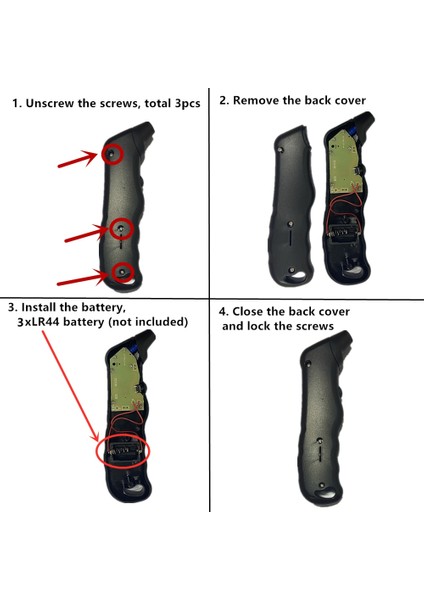 1. Unscrew the screws, total 3pcs

2. Remove the back cover

3. Install the battery,
3xLR44 battery (not included)

4. Close the back cover
and lock the screws