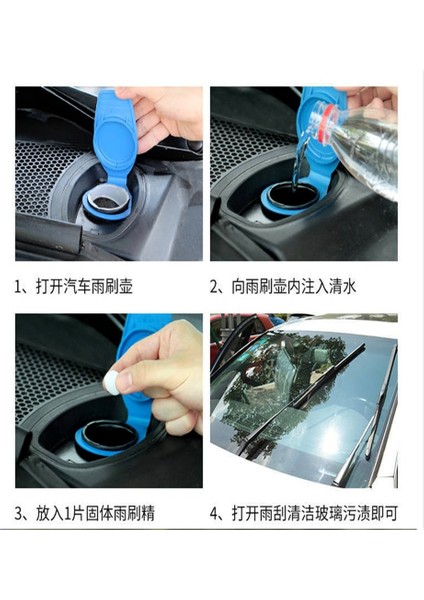 1、打开汽车雨刷壶

2、向雨刷壶内注入清水

3、放入1片固体雨刷精

4、打开雨刮清洁玻璃污渍即可