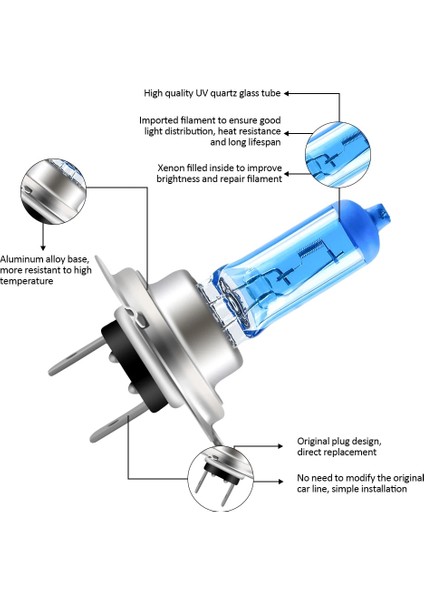 High quality UV quartz glass tube

Imported filament to ensure good light distribution, heat resistance and long lifespan

Xenon filled inside to improve brightness and repair filament

Aluminum alloy base, more resistant to high temperature

Original plug design, direct replacement

No need to modify the original car line, simple installation