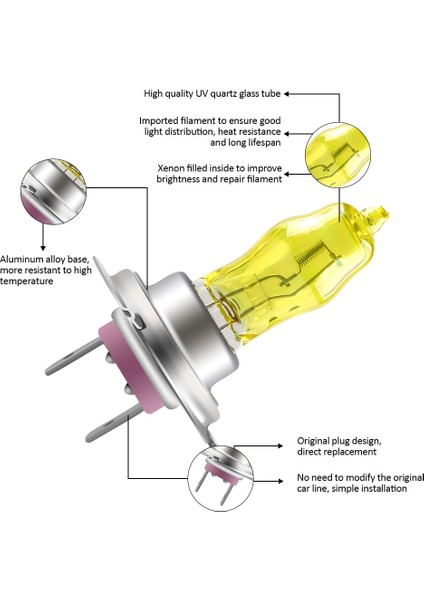 High quality UV quartz glass tube

Imported filament to ensure good light distribution, heat resistance and long lifespan

Xenon filled inside to improve brightness and repair filament

Aluminum alloy base, more resistant to high temperature

Original plug design, direct replacement

No need to modify the original car line, simple installation