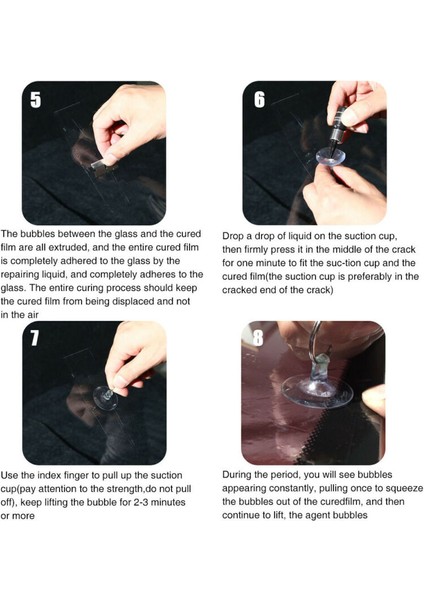 5

The bubbles between the glass and the cured film are all extruded, and the entire cured film is completely adhered to the glass by the repairing liquid, and completely adheres to the glass. The entire curing process should keep the cured film from being displaced and not in the air

6

Drop a drop of liquid on the suction cup, then firmly press it in the middle of the crack for one minute to fit the suc-tion cup and the cured film(the suction cup is preferably in the cracked end of the crack)

7

Use the index finger to pull up the suction cup(pay attention to the strength,do not pull off), keep lifting the bubble for 2-3 minutes or more

8

During the period, you will see bubbles appearing constantly, pulling once to squeeze the bubbles out of the curedfilm, and then continue to lift, the agent bubbles