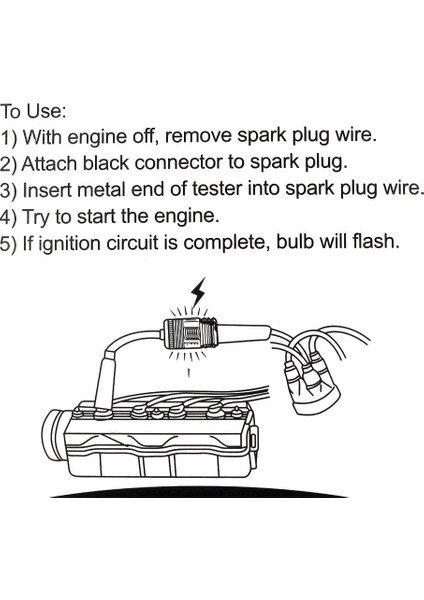 To Use:
1) With engine off, remove spark plug wire.
2) Attach black connector to spark plug.
3) Insert metal end of tester into spark plug wire.
4) Try to start the engine.
5) If ignition circuit is complete, bulb will flash.