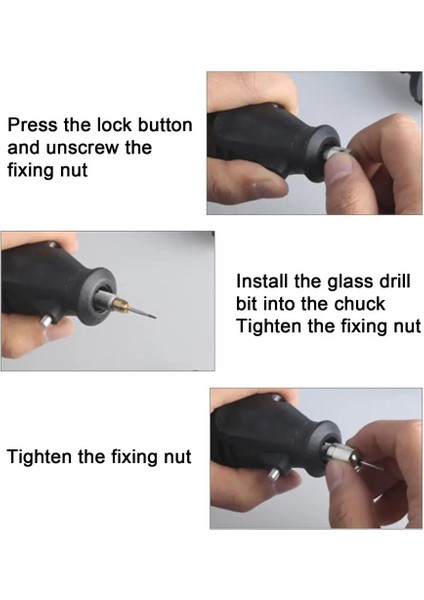 Press the lock button and unscrew the fixing nut

Install the glass drill bit into the chuck
Tighten the fixing nut

Tighten the fixing nut