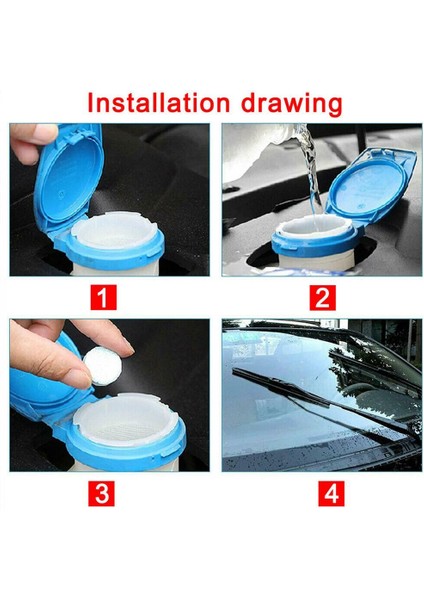 Installation drawing

1

2

3

4