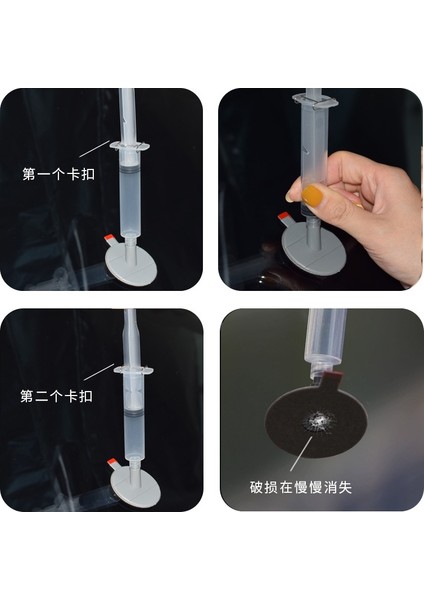 第一个卡扣

第二个卡扣

破损在慢慢消失