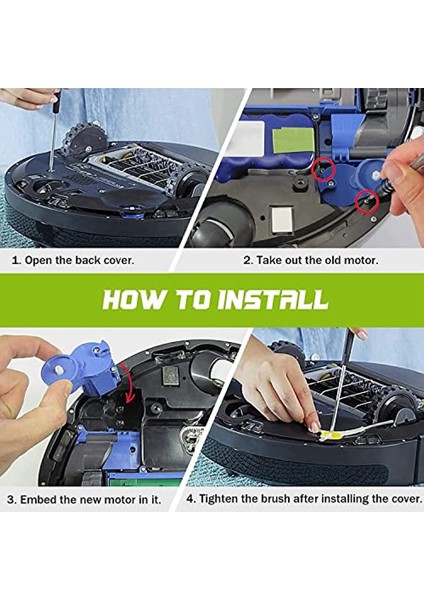 1. Open the back cover.

2. Take out the old motor.

HOW TO INSTALL

3. Embed the new motor in it.

4. Tighten the brush after installing the cover.