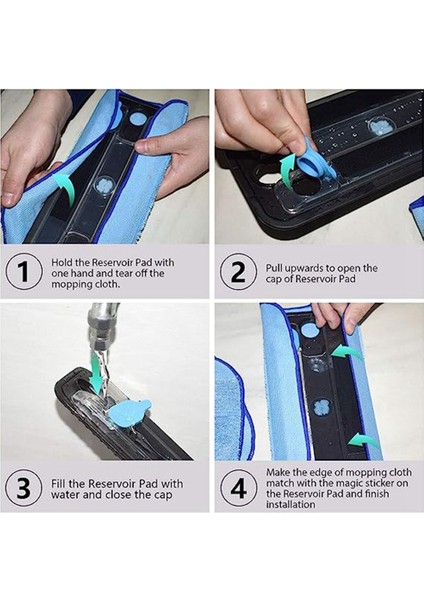 1

Hold the Reservoir Pad with one hand and tear off the mopping cloth.

2

Pull upwards to open the cap of Reservoir Pad

3

Fill the Reservoir Pad with water and close the cap

4

Make the edge of mopping cloth match with the magic sticker on the Reservoir Pad and finish installation