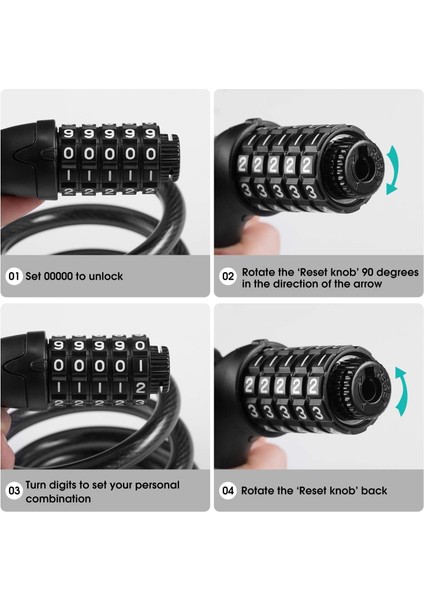 9 9 9 9 9
0 0 0 0 0
1 1 1 1 1
2 2 2 2 2

01 Set 00000 to unlock

2 2 2 2 2
3 3 3 3 3

02 Rotate the 'Reset knob' 90 degrees in the direction of the arrow

9 9 9 9 0
0 0 0 0 1
1 1 1 1 2
2 2 2 2 3

03 Turn digits to set your personal combination

2 2 2 2 2
3 3 3 3 3

04 Rotate the 'Reset knob' back