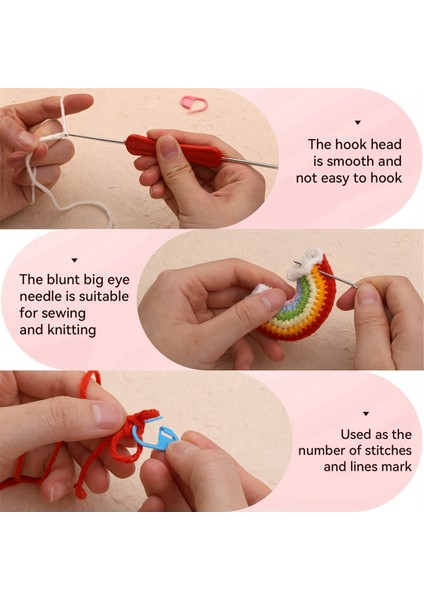 The hook head is smooth and not easy to hook

The blunt big eye needle is suitable for sewing and knitting

Used as the number of stitches and lines mark