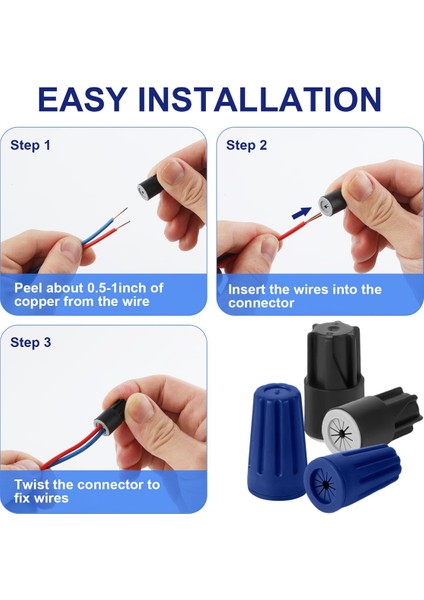 EASY INSTALLATION

Step 1

Peel about 0.5-1inch of copper from the wire

Step 2

Insert the wires into the connector

Step 3

Twist the connector to fix wires