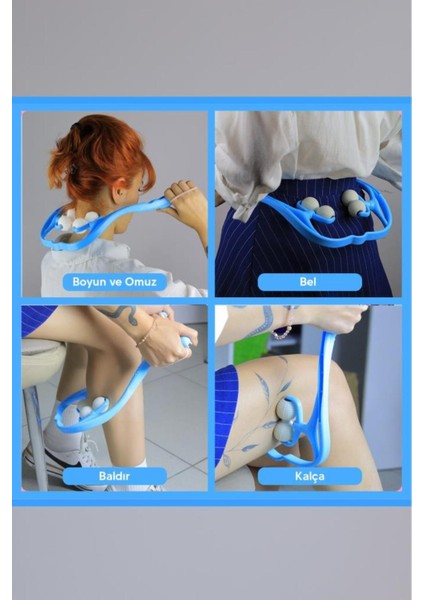 Boyun ve Omuz

Bel

Baldır

Kalça