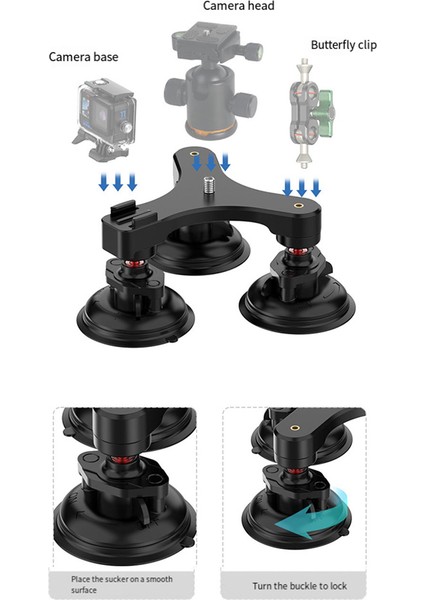 Camera head

Camera base

Butterfly clip

Place the sucker on a smooth surface

Turn the buckle to lock