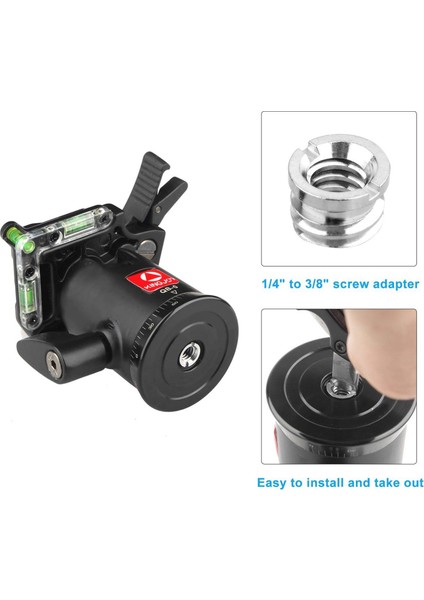 KINGJOY
GB-1

1/4" to 3/8" screw adapter

Easy to install and take out