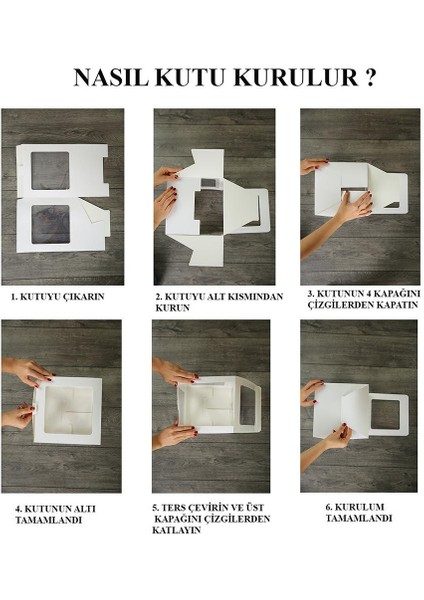 NASIL KUTU KURULUR ?

1. KUTUYU ÇIKARIN

2. KUTUYU ALT KISMINDAN KURUN

3. KUTUNUN 4 KAPAĞINI ÇİZGİLERDEN KAPATIN

4. KUTUNUN ALTI TAMAMLANDI

5. TERS ÇEVİRİN VE ÜST KAPAĞINI ÇİZGİLERDEN KATLAYIN

6. KURULUM TAMAMLANDI