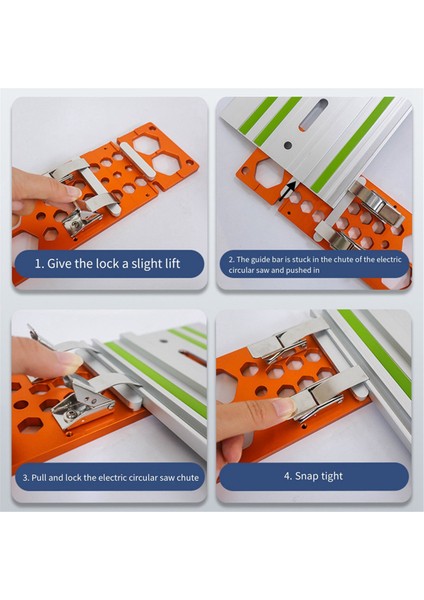 1. Give the lock a slight lift

2. The guide bar is stuck in the chute of the electric circular saw and pushed in

3. Pull and lock the electric circular saw chute

4. Snap tight