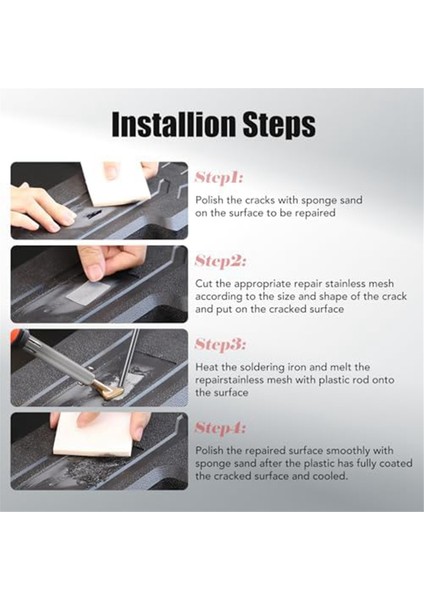 Installion Steps

Step1:
Polish the cracks with sponge sand on the surface to be repaired

Step2:
Cut the appropriate repair stainless mesh according to the size and shape of the crack and put on the cracked surface

Step3:
Heat the soldering iron and melt the repairstainless mesh with plastic rod onto the surface

Step4:
Polish the repaired surface smoothly with sponge sand after the plastic has fully coated the cracked surface and cooled.