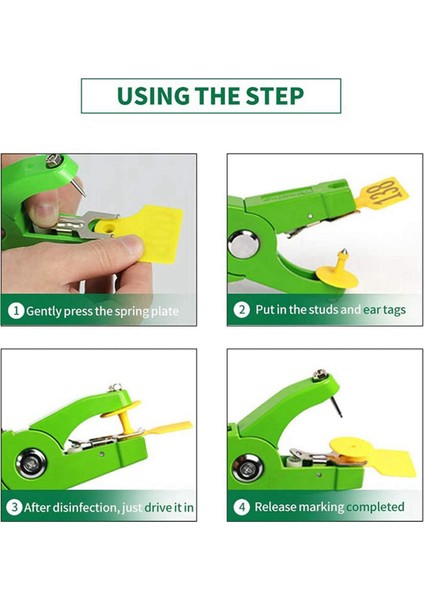 USING THE STEP

1 Gently press the spring plate

138

2 Put in the studs and ear tags

3 After disinfection, just drive it in

4 Release marking completed