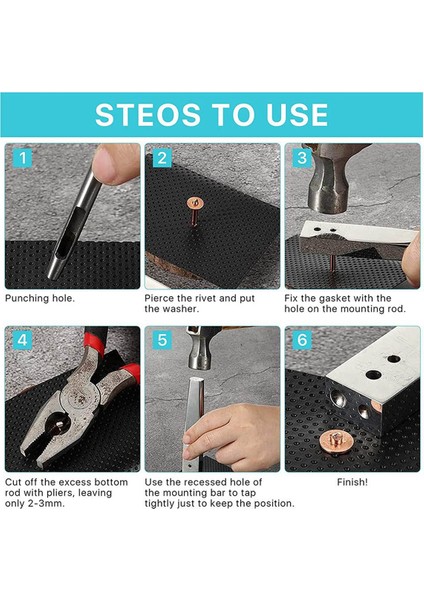 STEOS TO USE

1

Punching hole.

2

Pierce the rivet and put the washer.

3

Fix the gasket with the hole on the mounting rod.

4

Cut off the excess bottom rod with pliers, leaving only 2-3mm.

5

Use the recessed hole of the mounting bar to tap tightly just to keep the position.

6

Finish!