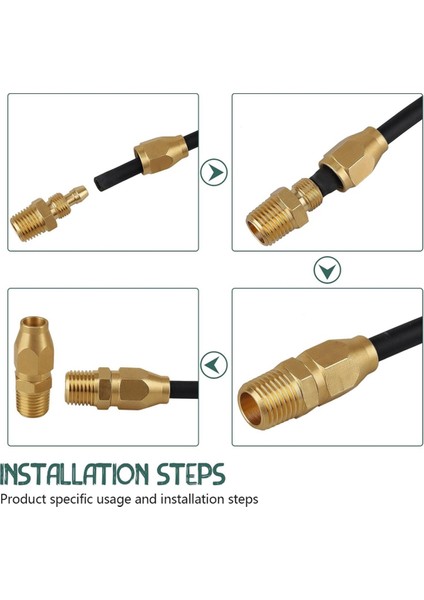 INSTALLATION STEPS
Product specific usage and installation steps