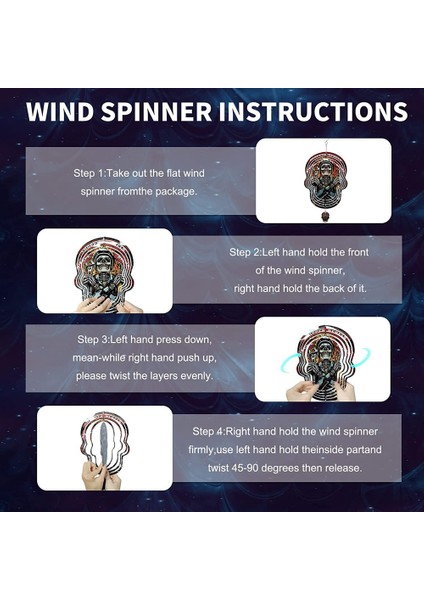 WIND SPINNER INSTRUCTIONS

Step 1:Take out the flat wind spinner fromthe package.

Step 2:Left hand hold the front of the wind spinner, right hand hold the back of it.

Step 3:Left hand press down, mean-while right hand push up, please twist the layers evenly.

Step 4:Right hand hold the wind spinner firmly,use left hand hold theinside partand twist 45-90 degrees then release.