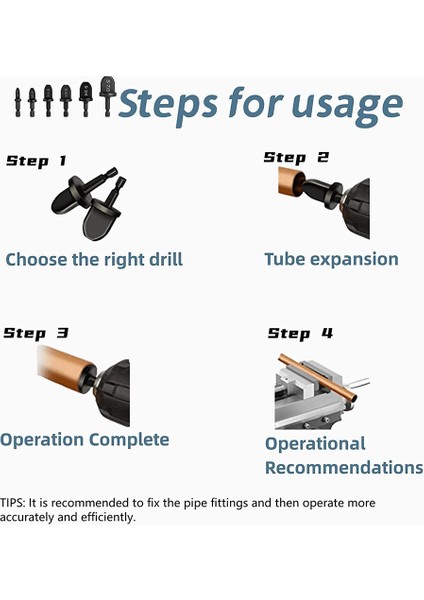 Steps for usage

Step 1

Choose the right drill

Step 2

Tube expansion

Step 3

Operation Complete

Step 4

Operational Recommendations

TIPS: It is recommended to fix the pipe fittings and then operate more accurately and efficiently.