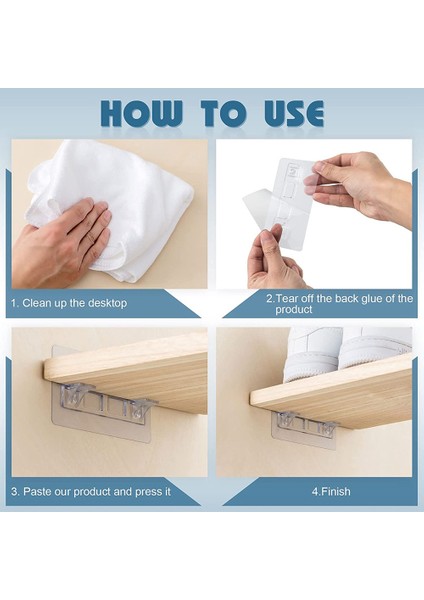 HOW TO USE

1. Clean up the desktop

2.Tear off the back glue of the product

3. Paste our product and press it

4.Finish