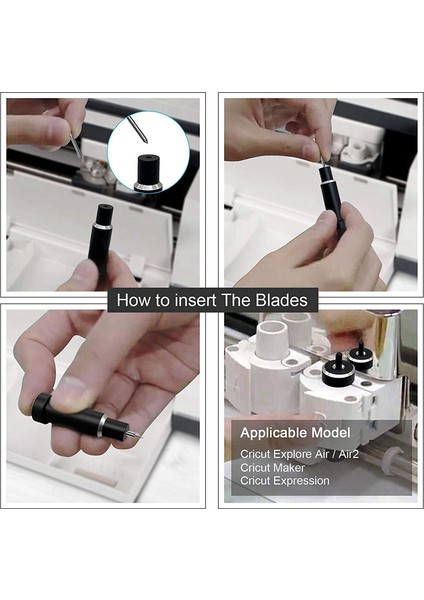 How to insert The Blades

Applicable Model
Cricut Explore Air / Air2
Cricut Maker
Cricut Expression