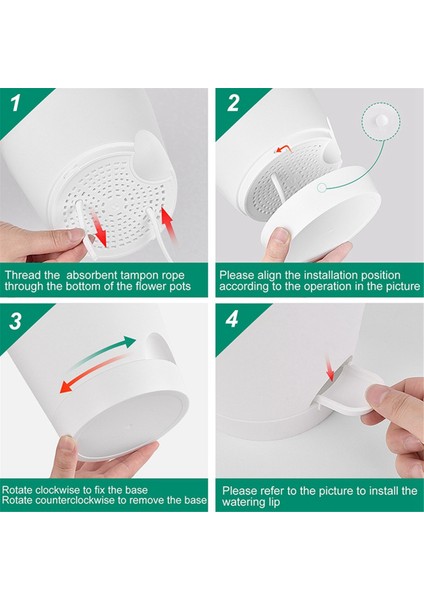 1

Thread the absorbent tampon rope through the bottom of the flower pots

2

Please align the installation position according to the operation in the picture

3

Rotate clockwise to fix the base
Rotate counterclockwise to remove the base

4

Please refer to the picture to install the watering lip