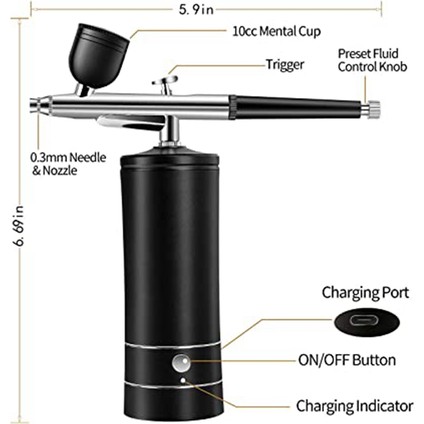 5. 9in

10cc Mental Cup

Trigger

Preset Fluid Control Knob

0.3mm Needle & Nozzle

6. 69in

Charging Port

ON/OFF Button

Charging Indicator