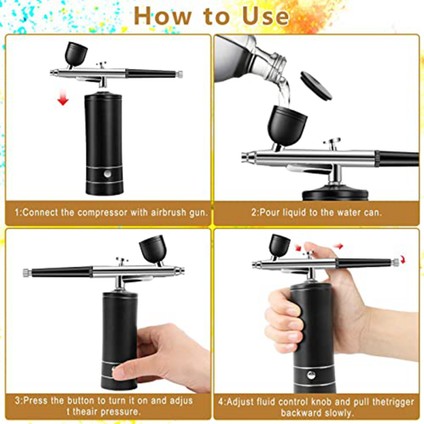 How to Use

1:Connect the compressor with airbrush gun.

2:Pour liquid to the water can.

3:Press the button to turn it on and adjus t theair pressure.

4:Adjust fluid control knob and pull thetrigger backward slowly.