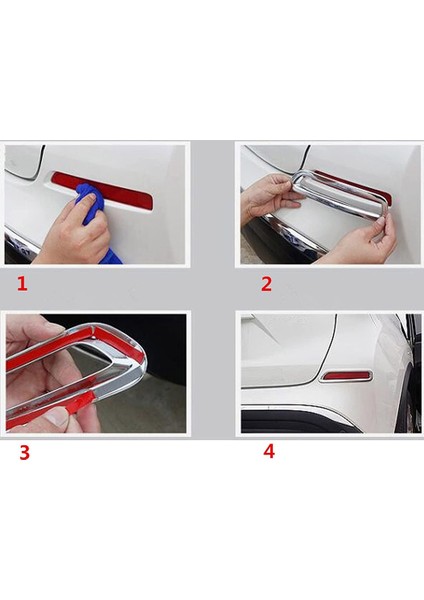 1

2

3

4