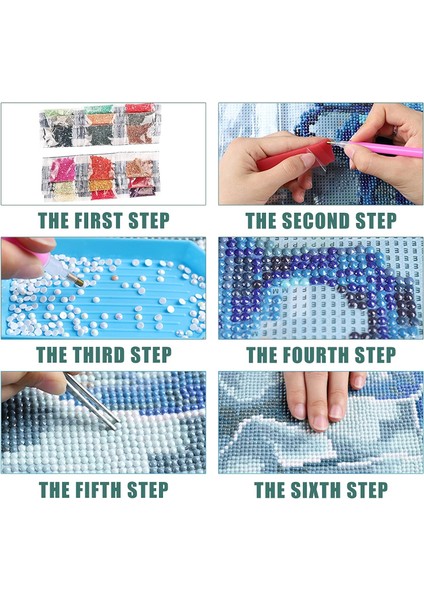 THE FIRST STEP

THE SECOND STEP

THE THIRD STEP

THE FOURTH STEP

THE FIFTH STEP

THE SIXTH STEP