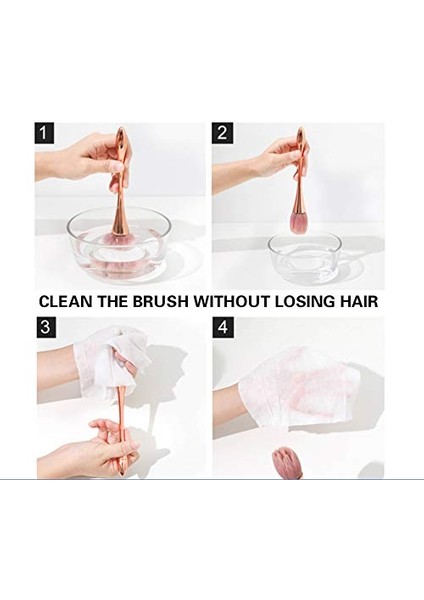 1

2

CLEAN THE BRUSH WITHOUT LOSING HAIR

3

4