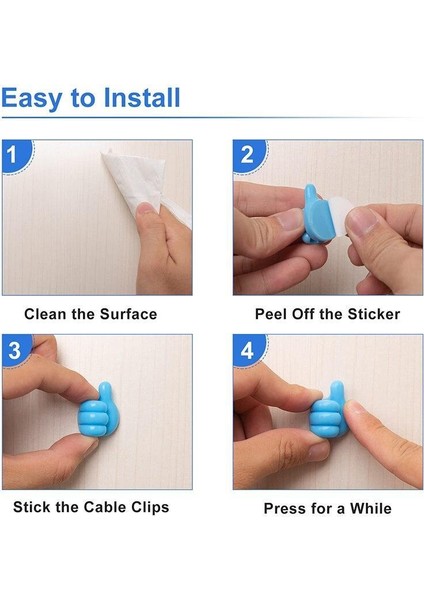 Easy to Install

1

Clean the Surface

2

Peel Off the Sticker

3

Stick the Cable Clips

4

Press for a While