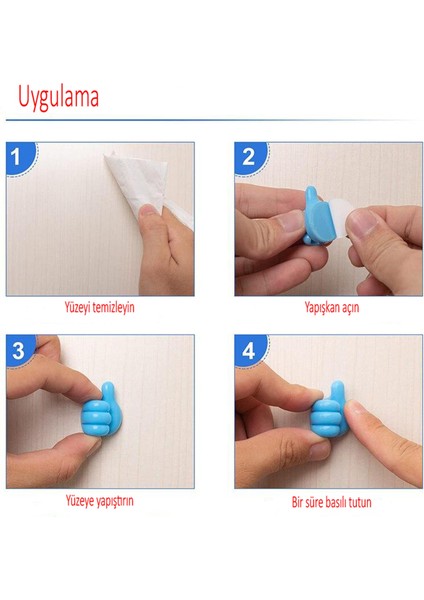 Uygulama

1

Yüzeyi temizleyin

2

Yapışkan açın

3

Yüzeye yapıştırın

4

Bir süre basılı tutun