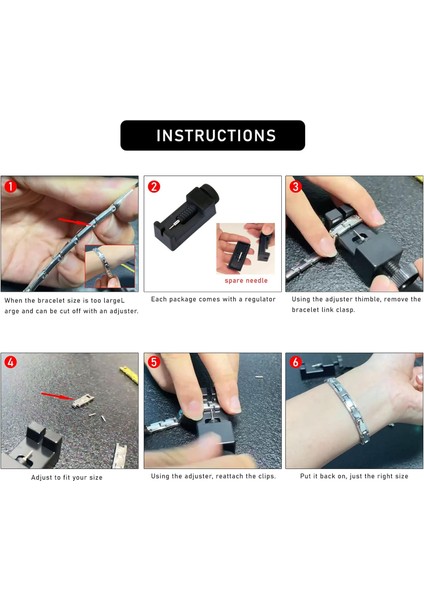 INSTRUCTIONS

1

When the bracelet size is too largeL arge and can be cut off with an adjuster.

2

spare needle

Each package comes with a regulator

3

Using the adjuster thimble, remove the bracelet link clasp.

4

Adjust to fit your size

5

Using the adjuster, reattach the clips.

6

Put it back on, just the right size