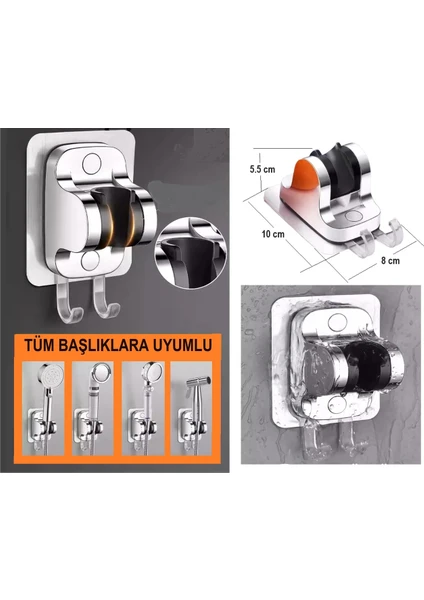 TÜM BAŞLIKLARA UYUMLU

5.5 cm

10 cm

8 cm