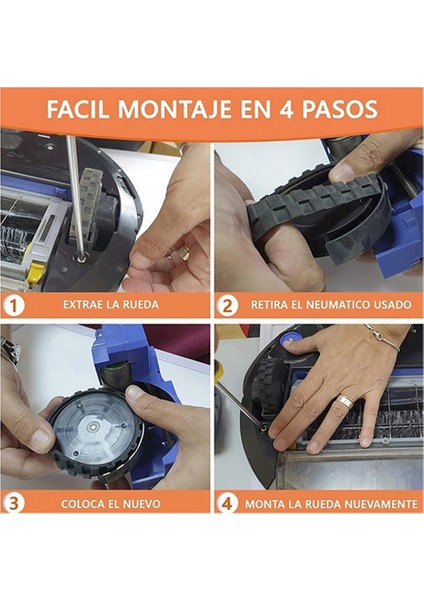 FACIL MONTAJE EN 4 PASOS

1 EXTRAE LA RUEDA

2 RETIRA EL NEUMATICO USADO

3 COLOCA EL NUEVO

4 MONTA LA RUEDA NUEVAMENTE