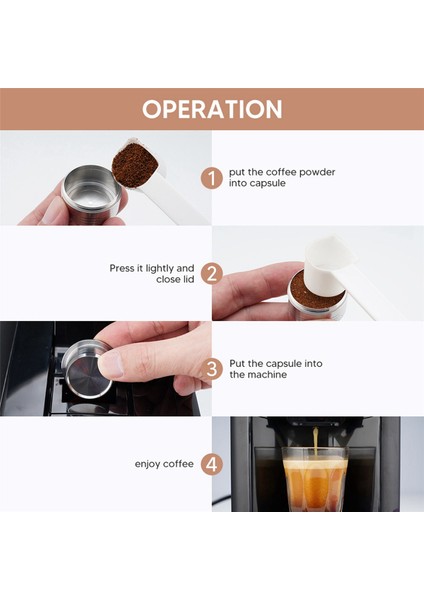 OPERATION

1 put the coffee powder into capsule

Press it lightly and close lid 2

3 Put the capsule into the machine

enjoy coffee 4